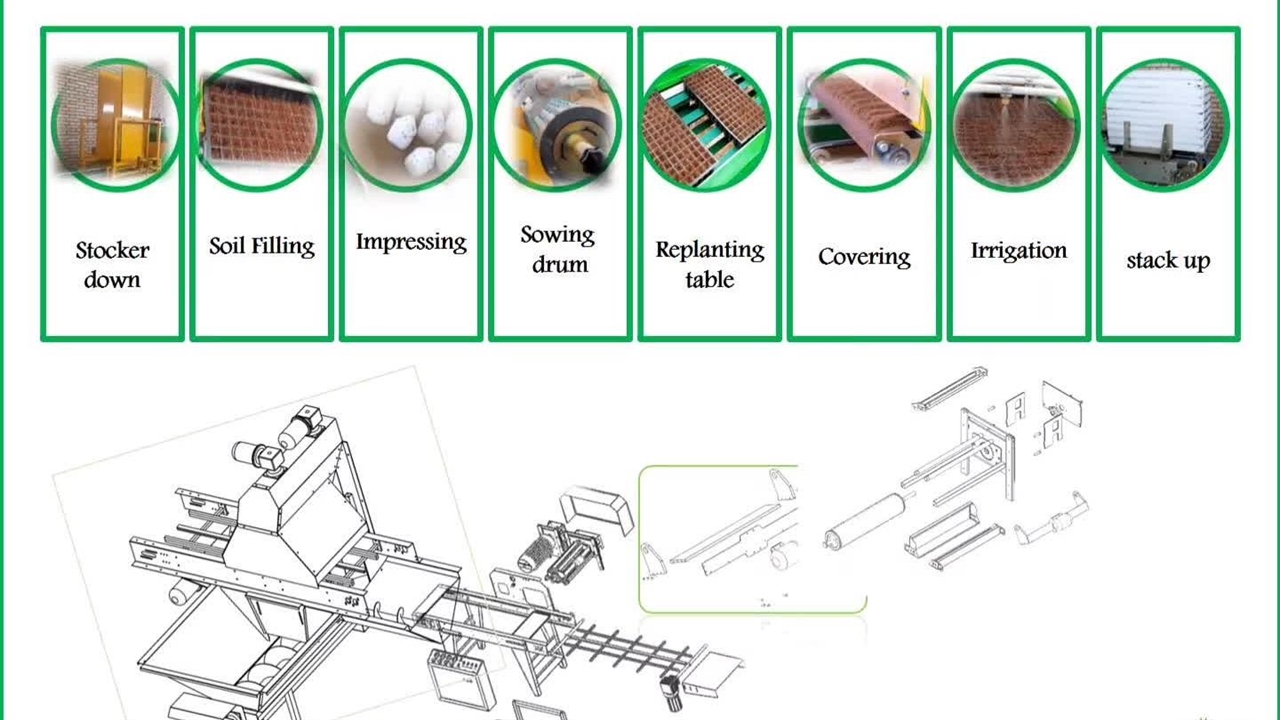 Stocker down

Soil Filling

Impressing

Sowing drum

Replanting table

Covering

Irrigation

stack up