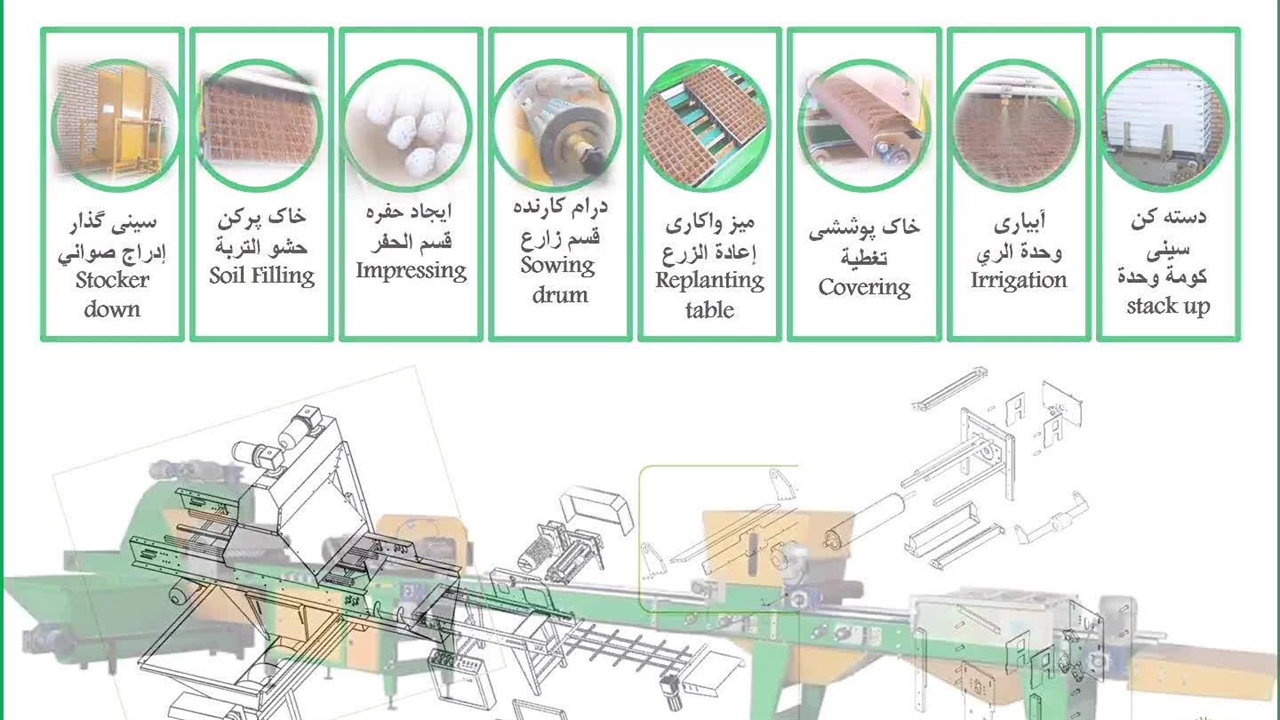 سینی گذار
إدراج صواني
Stocker down

خاک پرکن
حشو التربة
Soil Filling

ایجاد حفره
قسم الحفر
Impressing

درام کارنده
قسم زارع
Sowing drum

میز واکاری
إعادة الزرع
Replanting table

خاک پوششی
تغطية
Covering

آبیاری
وحدة الري
Irrigation

دسته کن سینی
كومة وحدة
stack up